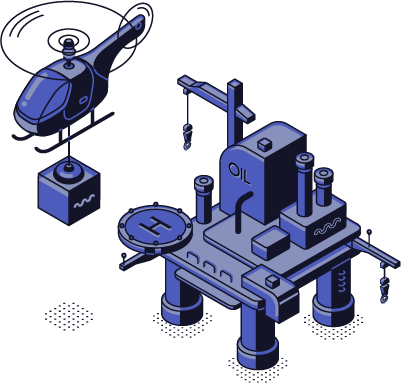 OIL

H